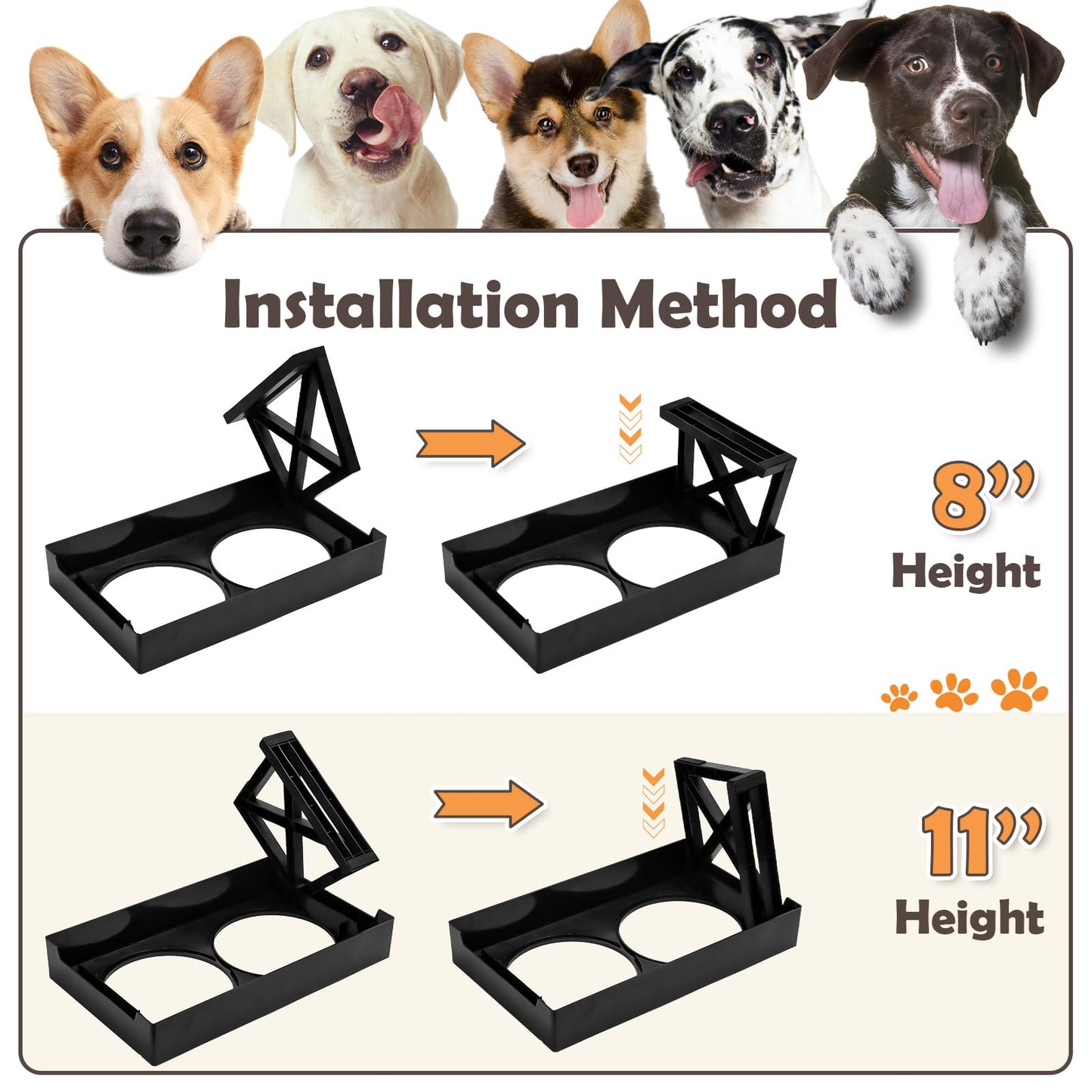 Installation Method

8''
Height

11''
Height